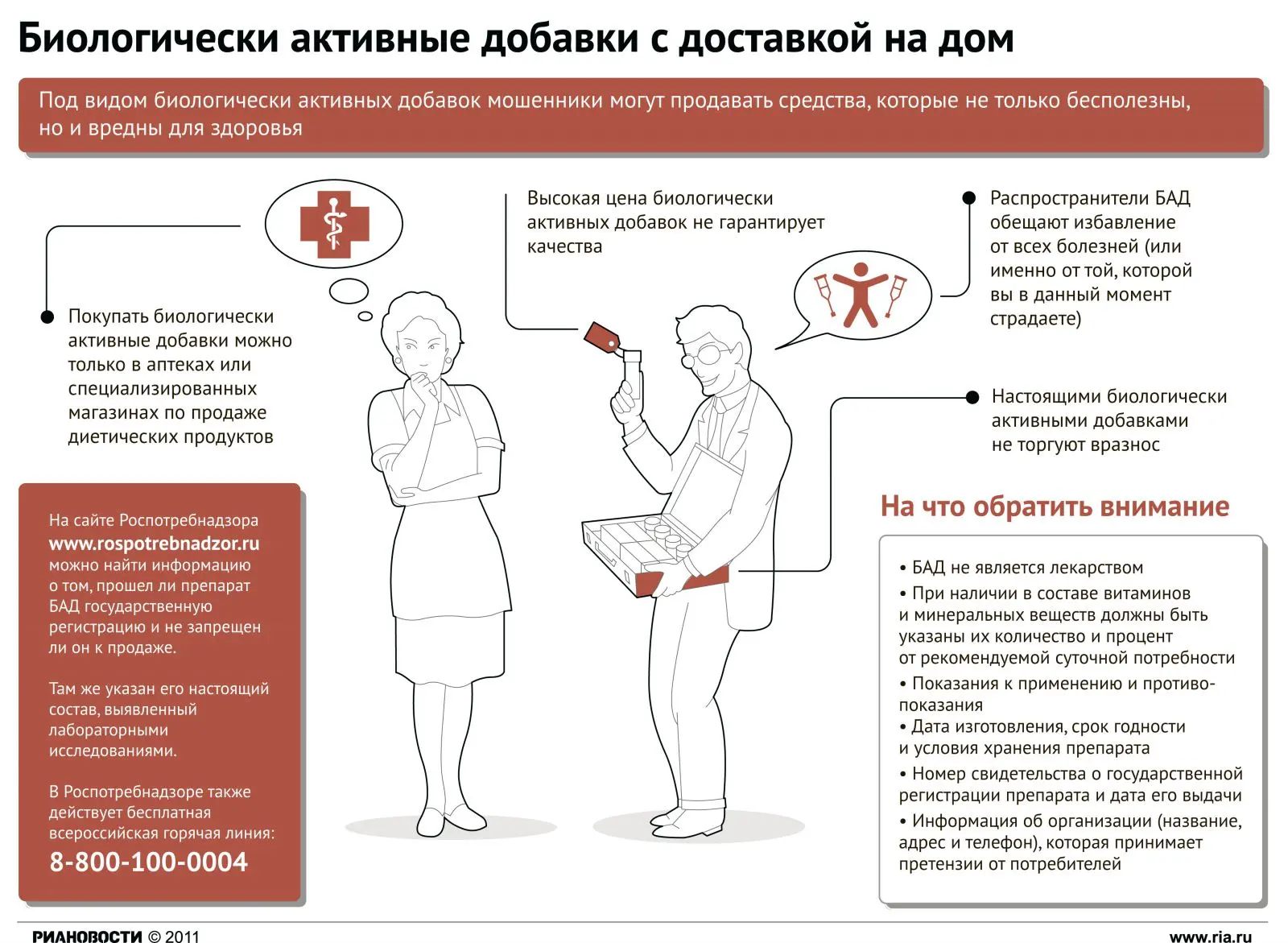 Биологически активные добавки с доставкой на дом

Под видом биологически активных добавок мошенники могут продавать средства, которые не только бесполезны, но и вредны для здоровья

Покупать биологически активные добавки можно только в аптеках или специализированных магазинах по продаже диетических продуктов

Высокая цена биологически активных добавок не гарантирует качества

Распространители БАД обещают избавление от всех болезней (или именно от той, которой вы в данный момент страдаете)

Настоящими биологически активными добавками не торгуют вразнос

На сайте Роспотребнадзора www.rospotrebnadzor.ru можно найти информацию о том, прошел ли препарат БАД государственную регистрацию и не запрещен ли он к продаже.

Там же указан его настоящий состав, выявленный лабораторными исследованиями.

В Роспотребнадзоре также действует бесплатная всероссийская горячая линия:
8-800-100-0004

На что обратить внимание

• БАД не является лекарством
• При наличии в составе витаминов и минеральных веществ должны быть указаны их количество и процент от рекомендуемой суточной потребности
• Показания к применению и противопоказания
• Дата изготовления, срок годности и условия хранения препарата
• Номер свидетельства о государственной регистрации препарата и дата его выдачи
• Информация об организации (название, адрес и телефон), которая принимает претензии от потребителей

РИАНОВОСТИ © 2011

www.ria.ru